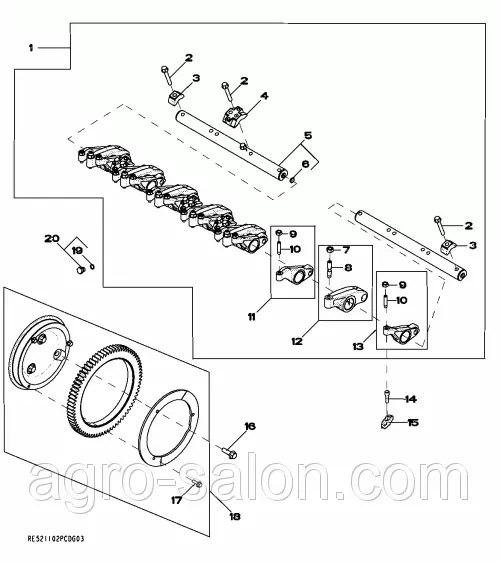 1
2
3
2
4
5
6
2
3
20
19
9
10
7
8
9
10
11
12
13
14
15
16
17
18
agro-salon.com
RE521102PC0G03